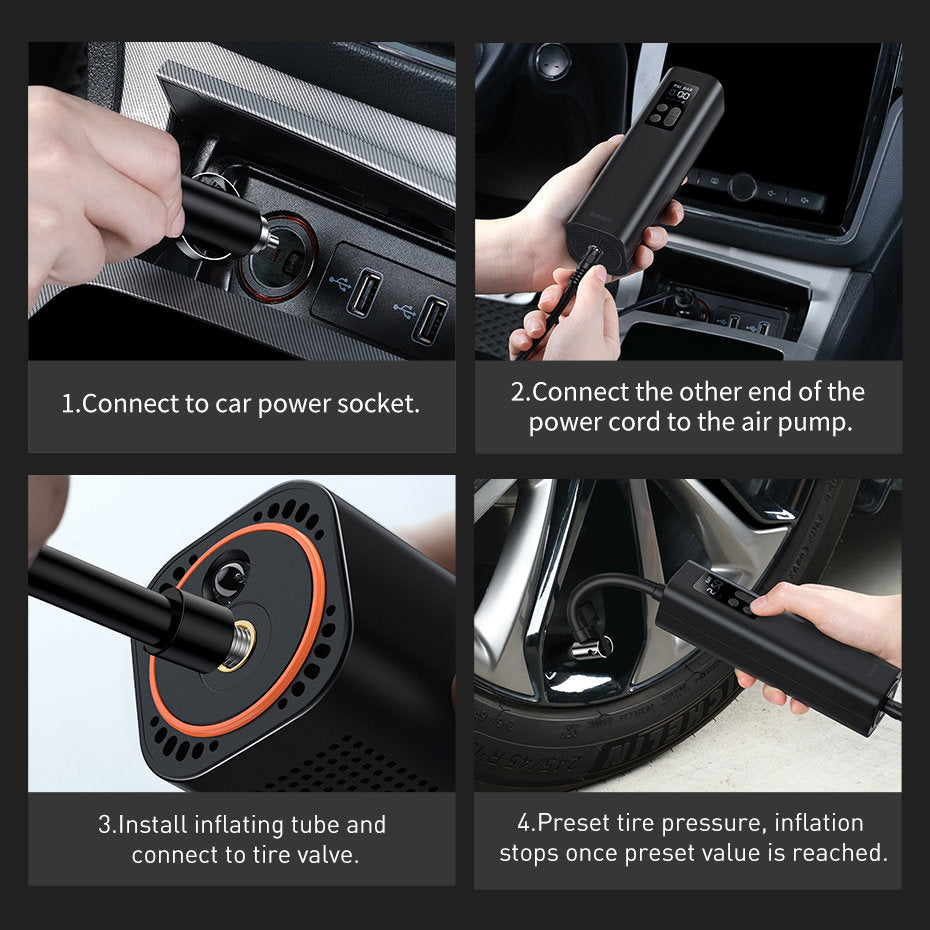 1.Connect to car power socket.

2.Connect the other end of the power cord to the air pump.

3.Install inflating tube and connect to tire valve.

4.Preset tire pressure, inflation stops once preset value is reached.