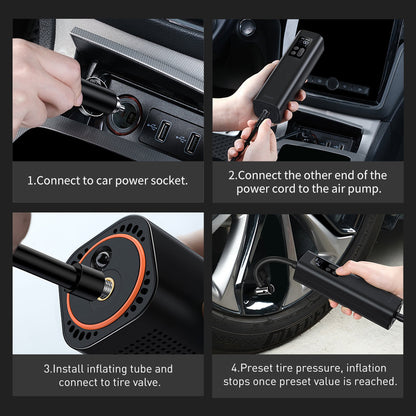 1.Connect to car power socket.

2.Connect the other end of the power cord to the air pump.

3.Install inflating tube and connect to tire valve.

4.Preset tire pressure, inflation stops once preset value is reached.