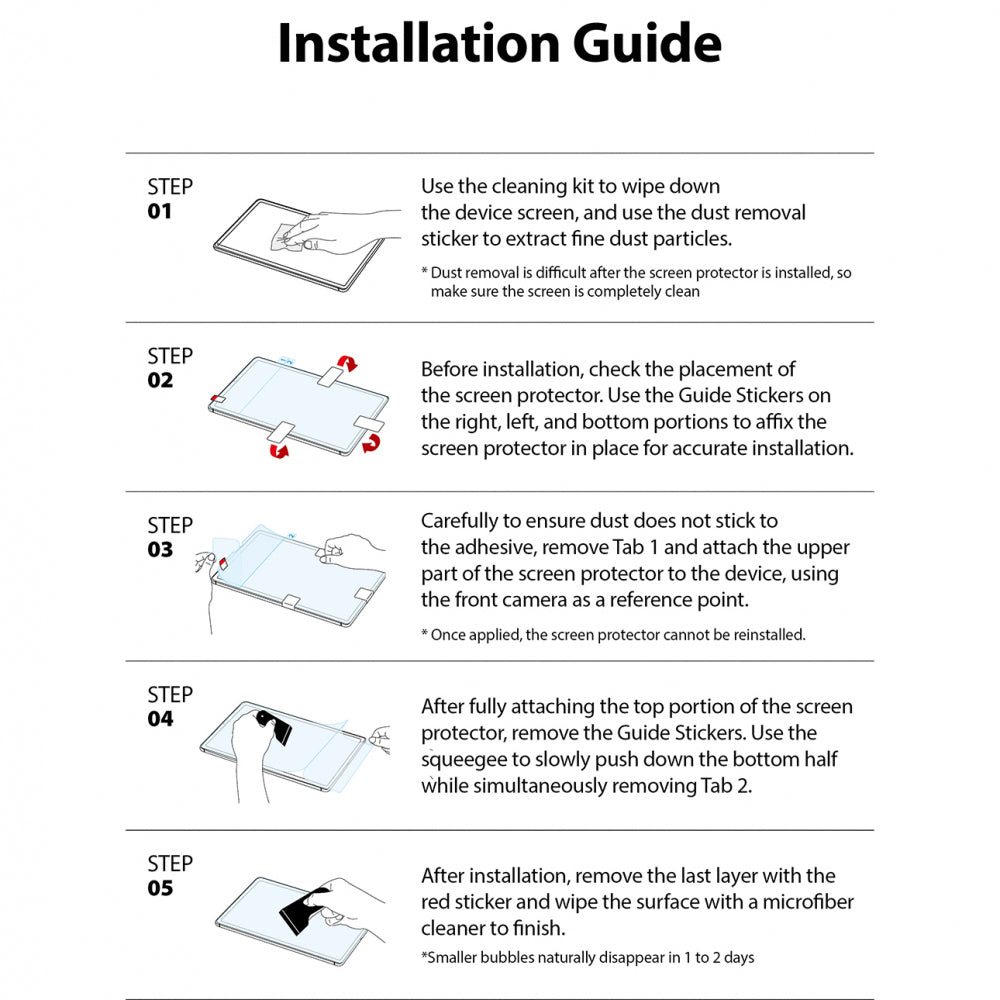 Installation Guide

STEP
01

Use the cleaning kit to wipe down the device screen, and use the dust removal sticker to extract fine dust particles.

* Dust removal is difficult after the screen protector is installed, so make sure the screen is completely clean

STEP
02

Before installation, check the placement of the screen protector. Use the Guide Stickers on the right, left, and bottom portions to affix the screen protector in place for accurate installation.

STEP
03

Carefully to ensure dust does not stick to the adhesive, remove Tab 1 and attach the upper part of the screen protector to the device, using the front camera as a reference point.

* Once applied, the screen protector cannot be reinstalled.

STEP
04

After fully attaching the top portion of the screen protector, remove the Guide Stickers. Use the squeegee to slowly push down the bottom half while simultaneously removing Tab 2.

STEP
05

After installation, remove the last layer with the red sticker and wipe the surface with a microfiber cleaner to finish.

*Smaller bubbles naturally disappear in 1 to 2 days